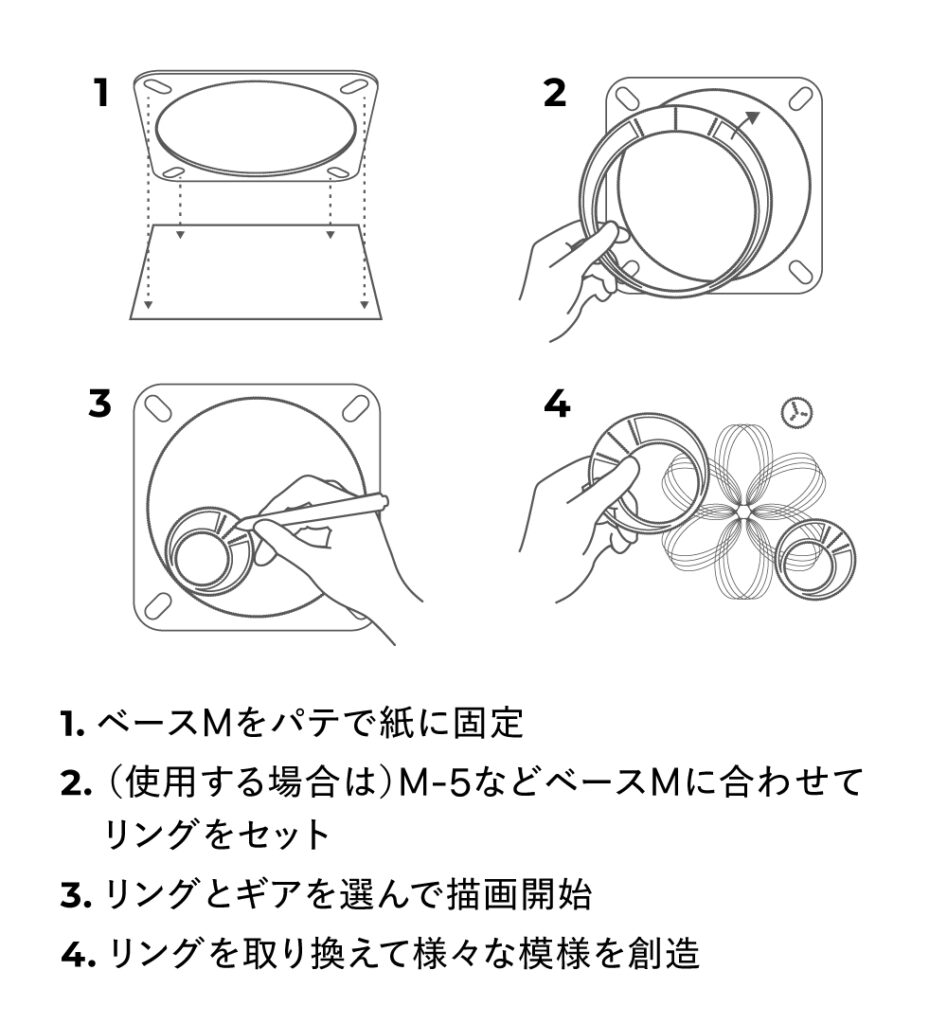 1

2

3

4

1. ベースMをパテで紙に固定

2. (使用する場合は)M-5などベースMに合わせてリングをセット

3. リングとギアを選んで描画開始

4. リングを取り換えて様々な模様を創造